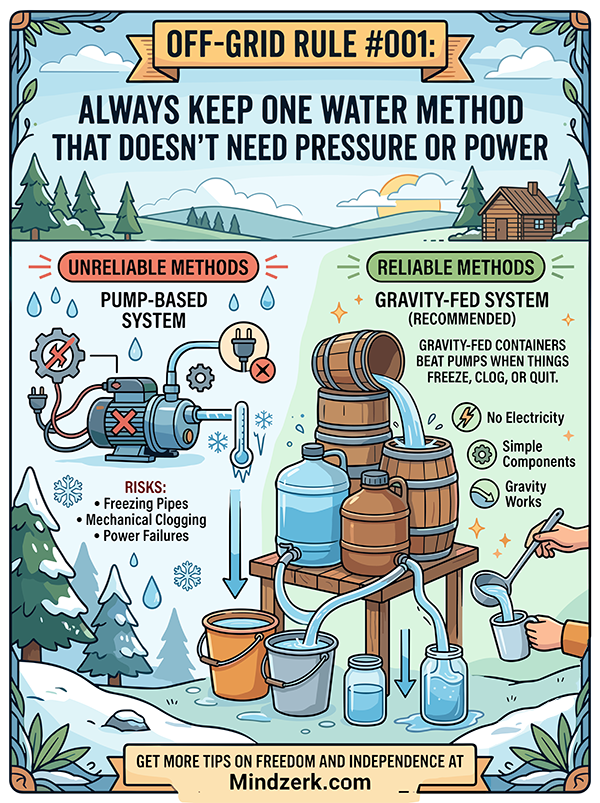 OFF-GRID RULE #001:

ALWAYS KEEP ONE WATER METHOD THAT DOESN'T NEED PRESSURE OR POWER

UNRELIABLE METHODS

PUMP-BASED SYSTEM

RISKS:
• Freezing Pipes
• Mechanical Clogging
• Power Failures

RELIABLE METHODS

GRAVITY-FED SYSTEM (RECOMMENDED)

GRAVITY-FED CONTAINERS BEAT PUMPS WHEN THINGS FREEZE, CLOG, OR QUIT.

No Electricity

Simple Components

Gravity Works

GET MORE TIPS ON FREEDOM AND INDEPENDENCE AT
Mindzerk.com